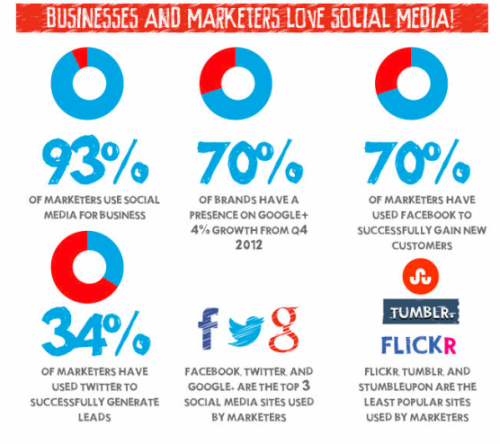 BUSINESSES AND MARKETERS LOVE SOCIAL MEDIA!

93%

OF MARKETERS USE SOCIAL MEDIA FOR BUSINESS

70%

OF BRANDS HAVE A PRESENCE ON GOOGLE+ 4% GROWTH FROM Q4 2012

70%

OF MARKETERS HAVE USED FACEBOOK TO SUCCESSFULLY GAIN NEW CUSTOMERS

34%

OF MARKETERS HAVE USED TWITTER TO SUCCESSFULLY GENERATE LEADS

f g

FACEBOOK, TWITTER, AND GOOGLE+ ARE THE TOP 3 SOCIAL MEDIA SITES USED BY MARKETERS

TUMBLR.

FLICKR

FLICKR, TUMBLR, AND STUMBLEUPON ARE THE LEAST POPULAR SITES USED BY MARKETERS